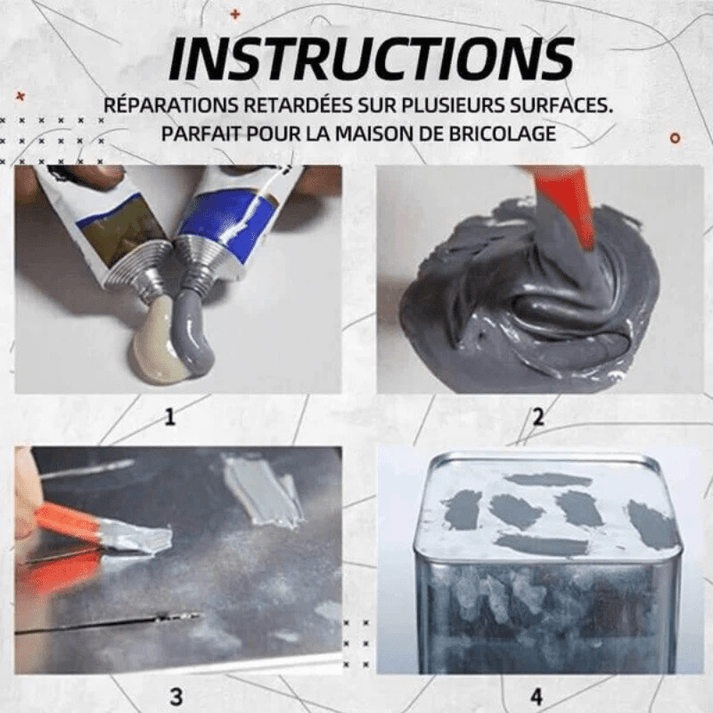 INSTRUCTIONS

RÉPARATIONS RETARDÉES SUR PLUSIEURS SURFACES. PARFAIT POUR LA MAISON DE BRICOLAGE

1

2

3

4