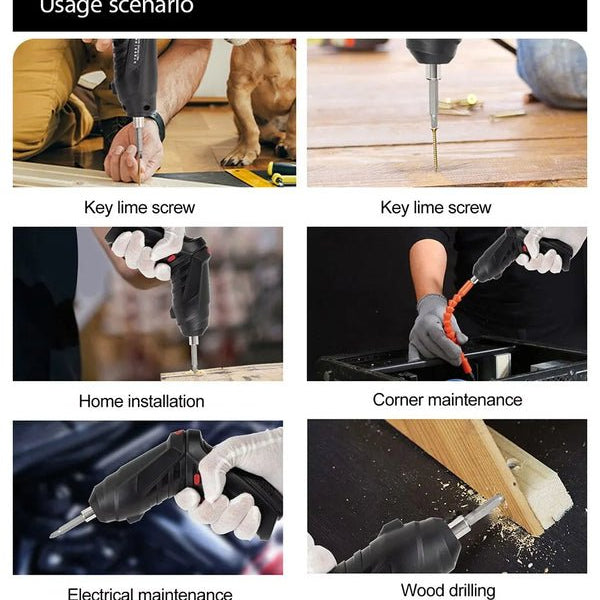 Usage scenario

Key lime screw

Key lime screw

Home installation

Corner maintenance

Electrical maintenance

Wood drilling