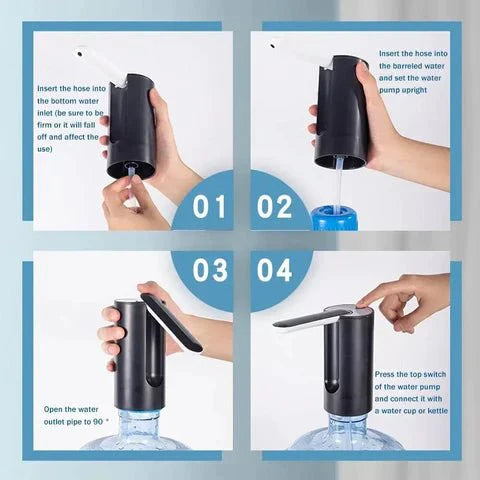 Insert the hose into the bottom water inlet (be sure to be firm or it will fall off and affect the use)

01

Insert the hose into the barreled water and set the water pump upright

02

03

Open the water outlet pipe to 90 °

04

Press the top switch of the water pump and connect it with a water cup or kettle