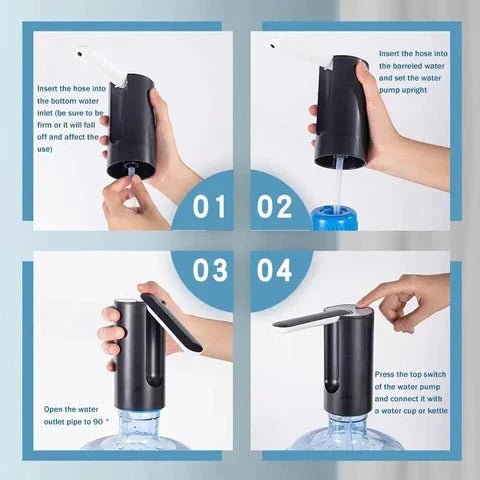 Insert the hose into the bottom water inlet (be sure to be firm or it will fall off and affect the use)

01

Insert the hose into the barreled water and set the water pump upright

02

03

Open the water outlet pipe to 90 °

04

Press the top switch of the water pump and connect it with a water cup or kettle